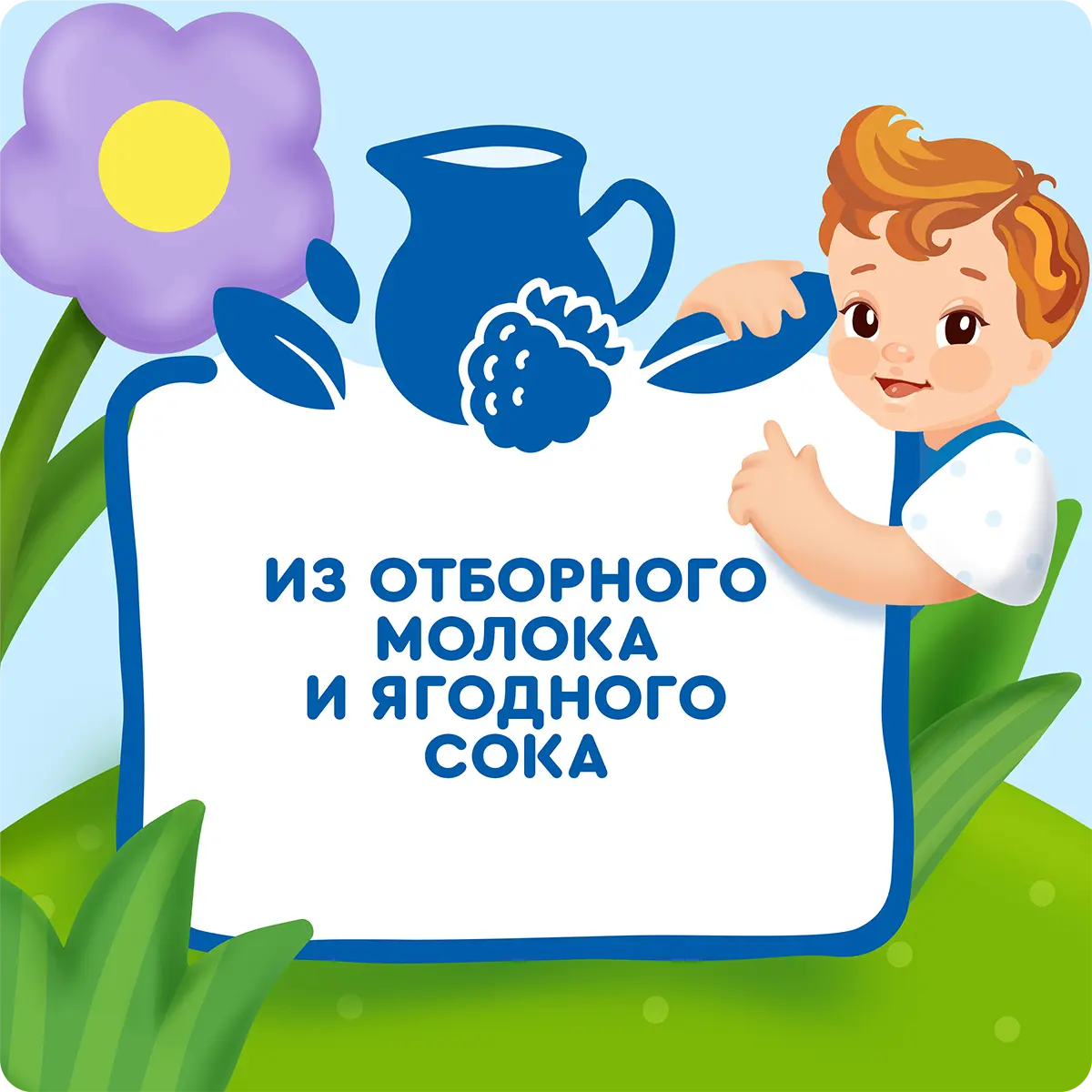 ИЗ ОТБОРНОГО МОЛОКА И ЯГОДНОГО СОКА