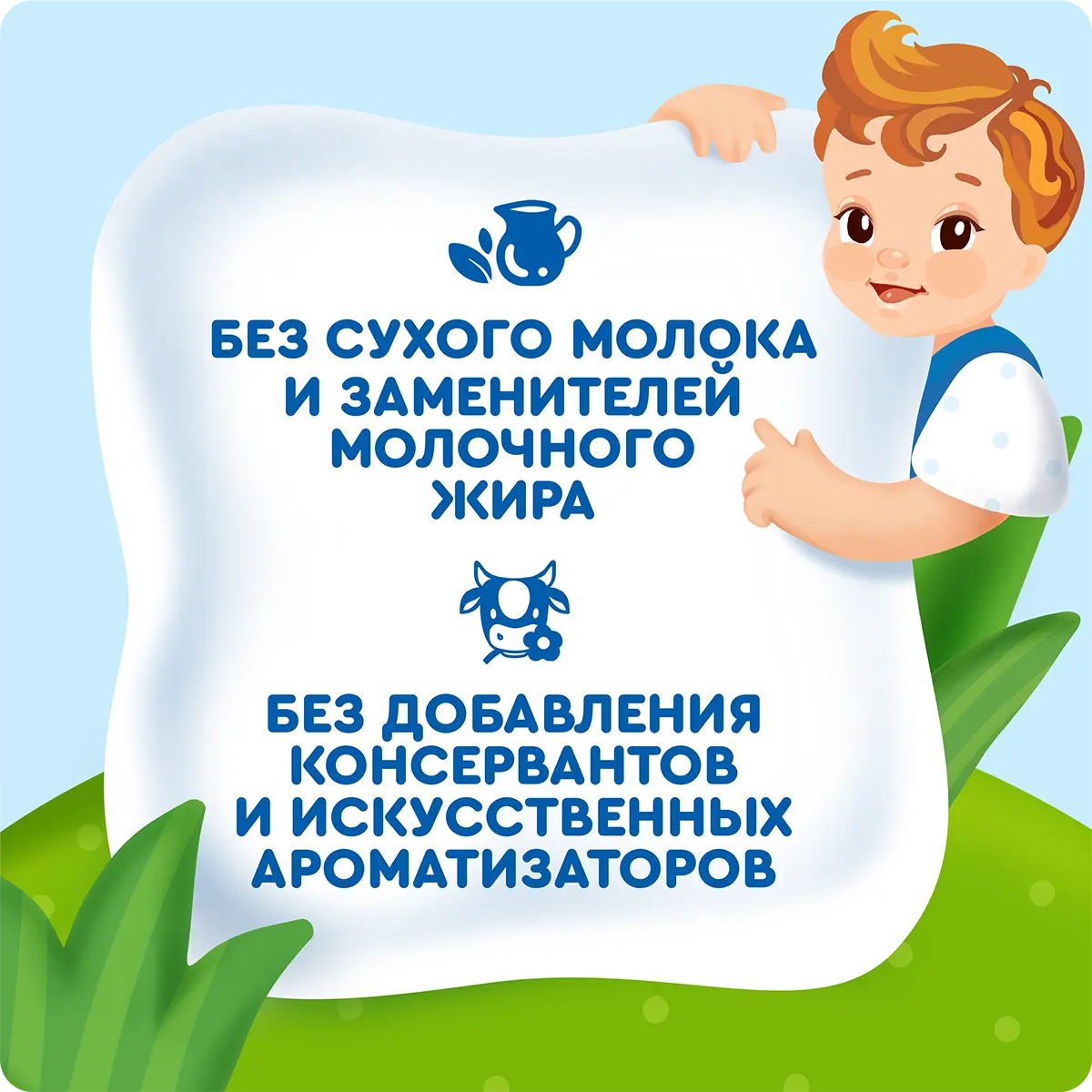 БЕЗ СУХОГО МОЛОКА И ЗАМЕНИТЕЛЕЙ МОЛОЧНОГО ЖИРА

БЕЗ ДОБАВЛЕНИЯ КОНСЕРВАНТОВ И ИСКУССТВЕННЫХ АРОМАТИЗАТОРОВ