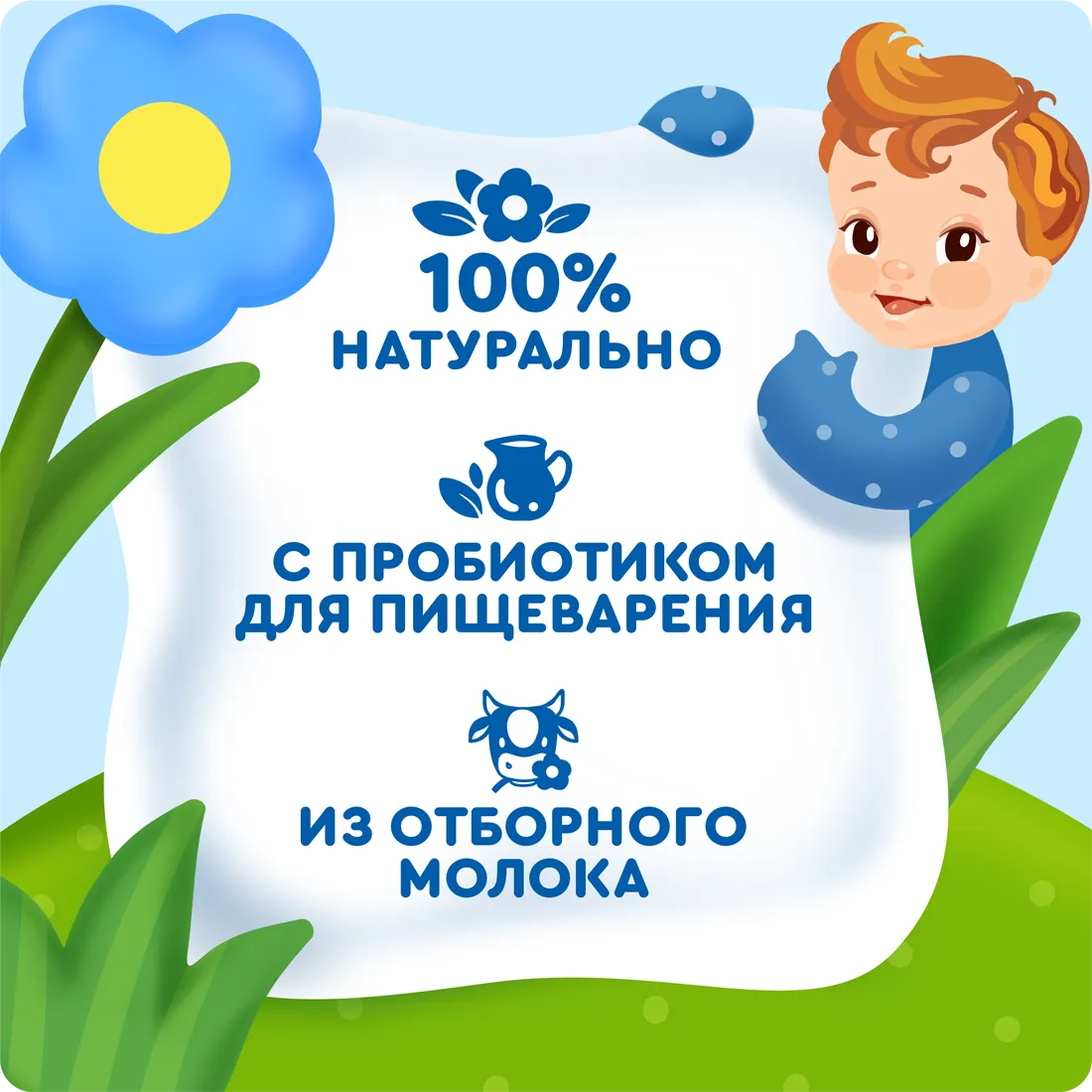 100%
НАТУРАЛЬНО

С ПРОБИОТИКОМ
ДЛЯ ПИЩЕВАРЕНИЯ

ИЗ ОТБОРНОГО
МОЛОКА