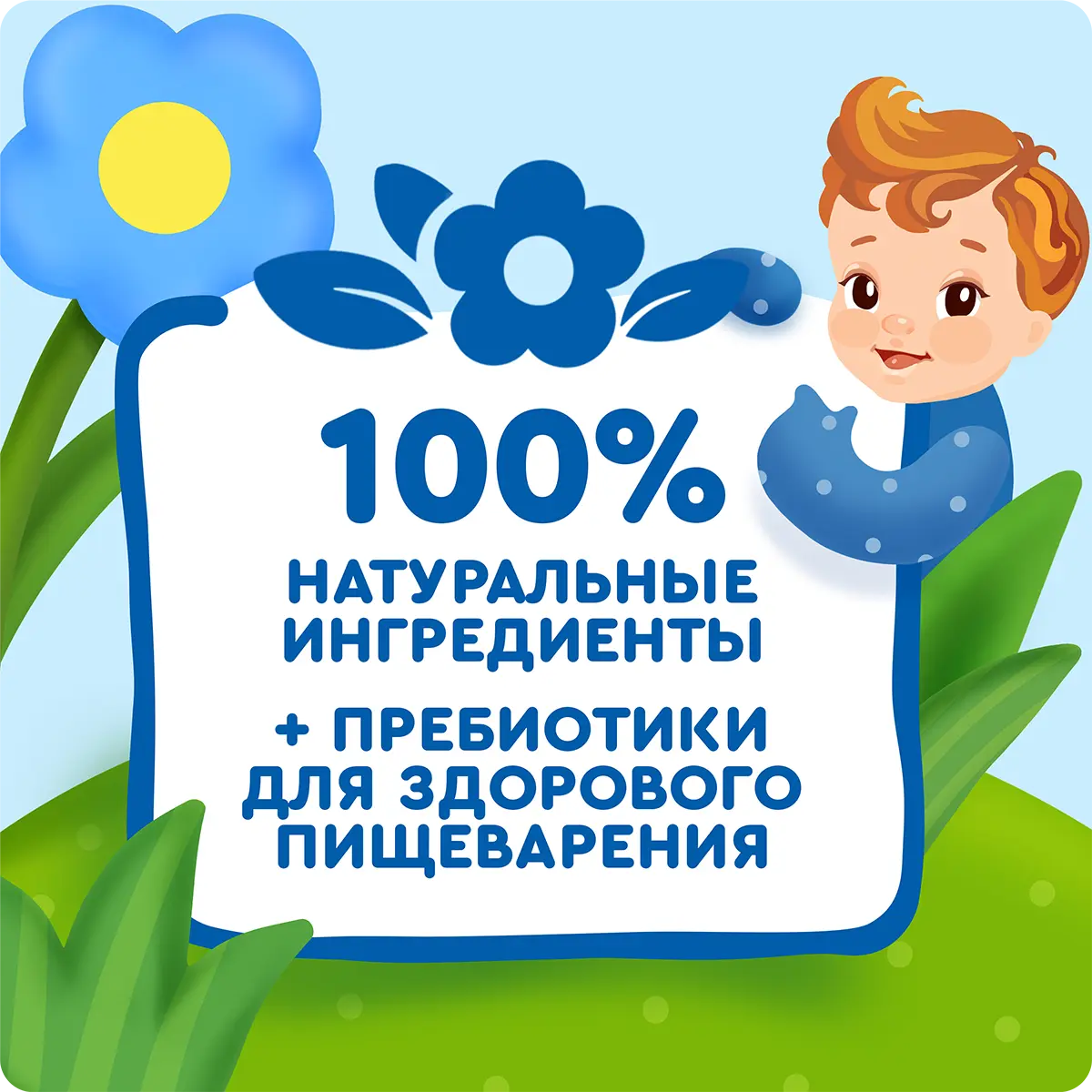 100%
НАТУРАЛЬНЫЕ ИНГРЕДИЕНТЫ

+ ПРЕБИОТИКИ ДЛЯ ЗДОРОВОГО ПИЩЕВАРЕНИЯ